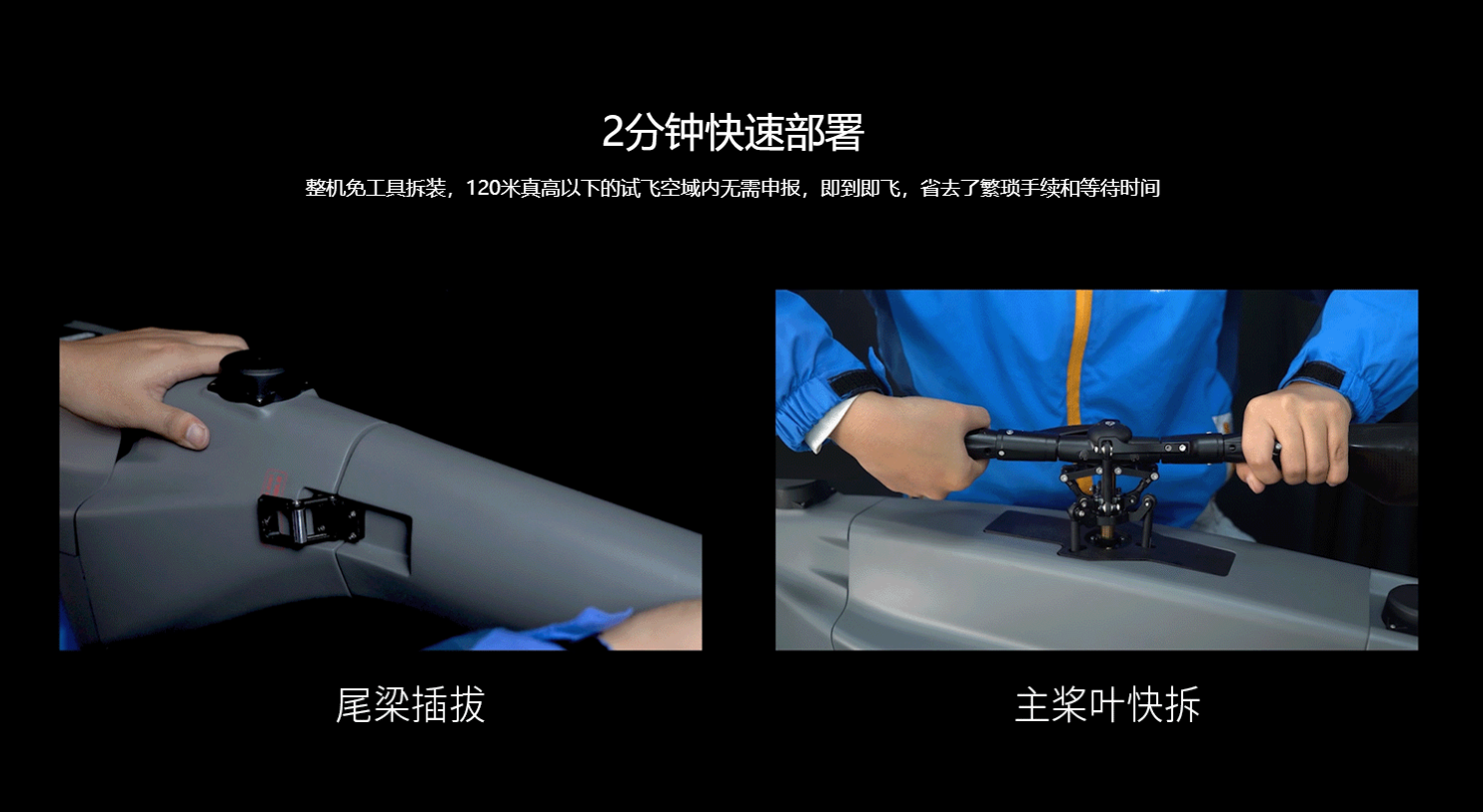 2分钟快速部署

整机免工具拆装，120米真高以下的试飞空域内无需申报，即到即飞，省去了繁琐手续和等待时间

尾梁插拔

主桨叶快拆